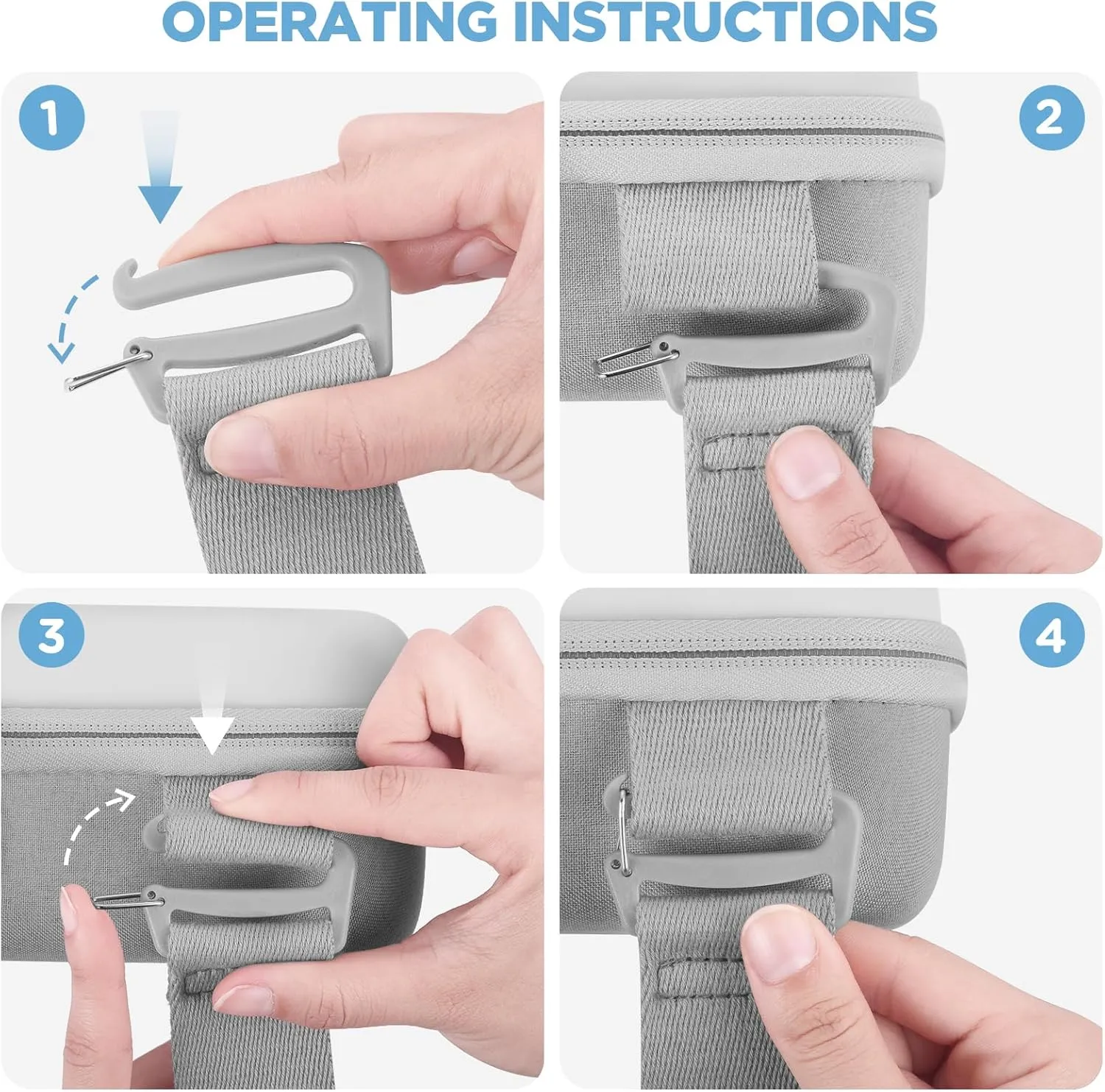 OPERATING INSTRUCTIONS

1

2

3

4